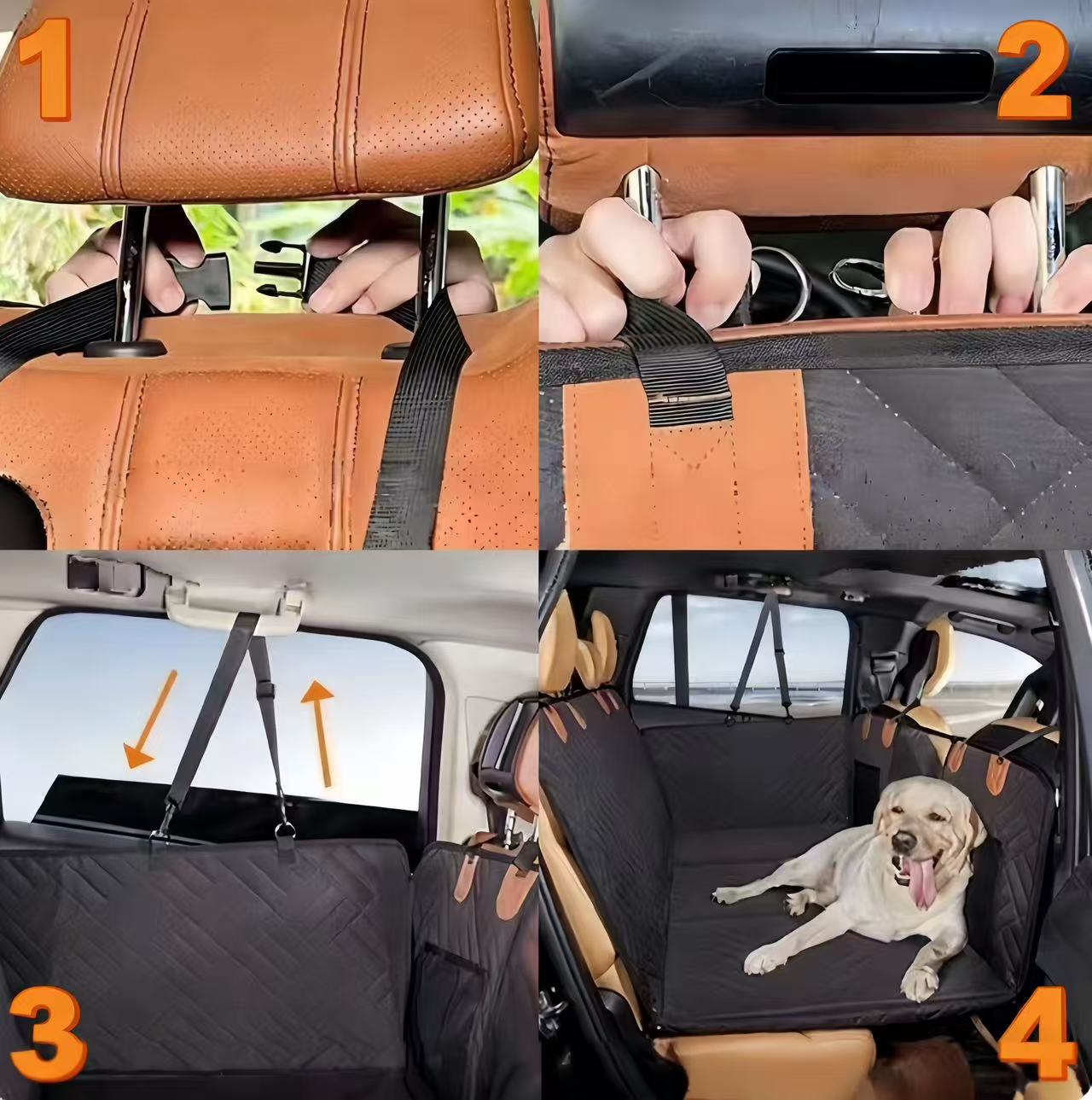 1

2

3

4