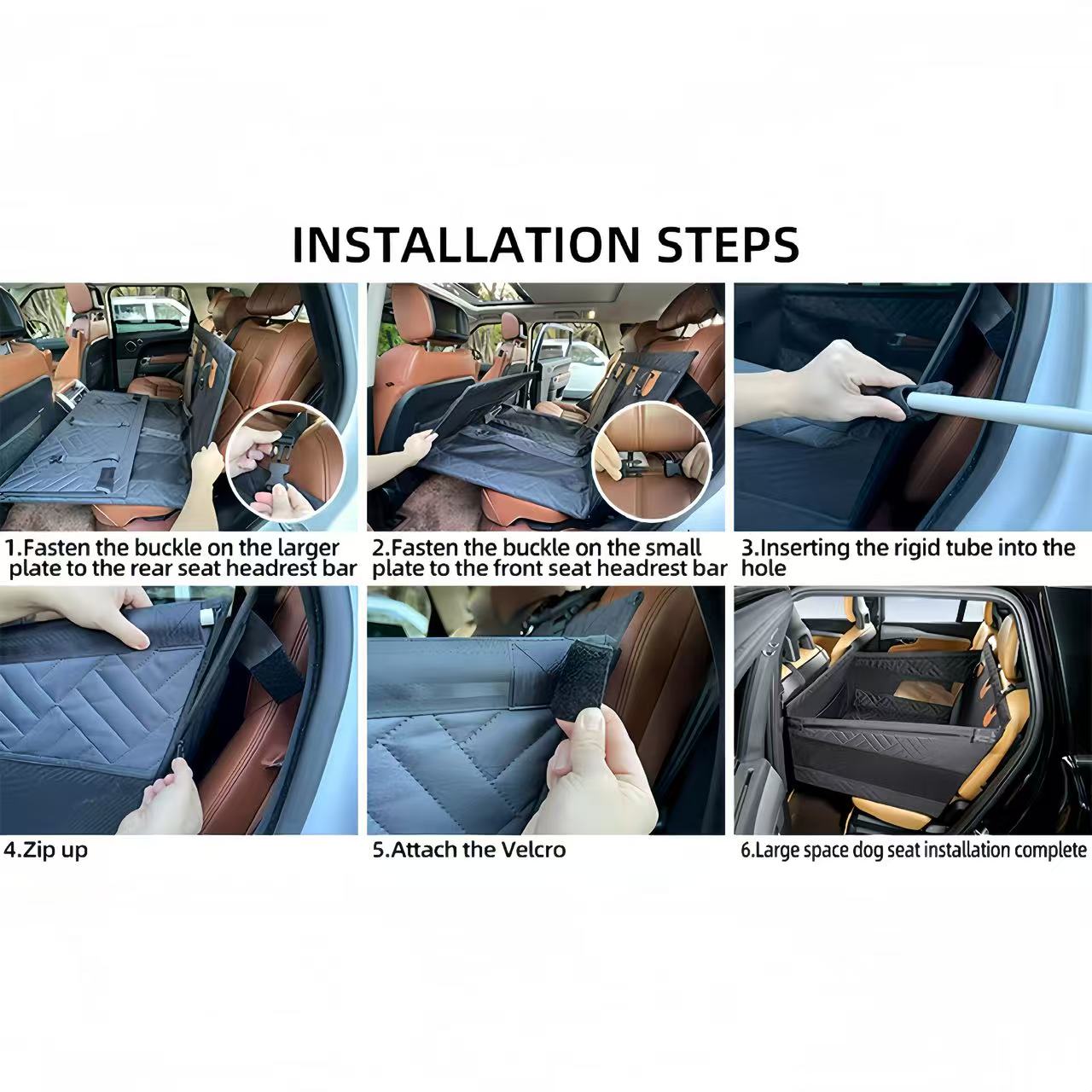 INSTALLATION STEPS

1.Fasten the buckle on the larger plate to the rear seat headrest bar

2.Fasten the buckle on the small plate to the front seat headrest bar

3.Inserting the rigid tube into the hole

4.Zip up

5.Attach the Velcro

6.Large space dog seat installation complete