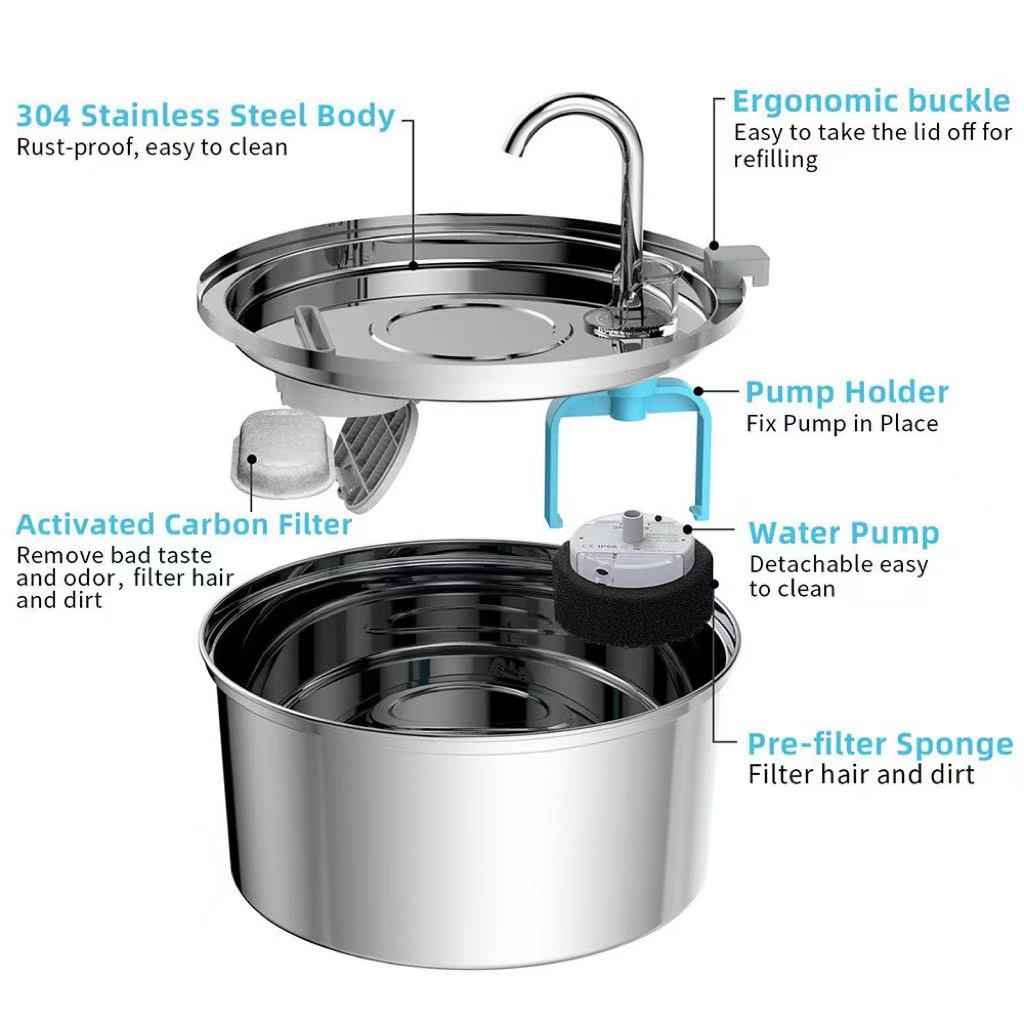 304 Stainless Steel Body
Rust-proof, easy to clean

Ergonomic buckle
Easy to take the lid off for refilling

Pump Holder
Fix Pump in Place

Activated Carbon Filter
Remove bad taste and odor, filter hair and dirt

Water Pump
Detachable easy to clean

CE IP68

Pre-filter Sponge
Filter hair and dirt