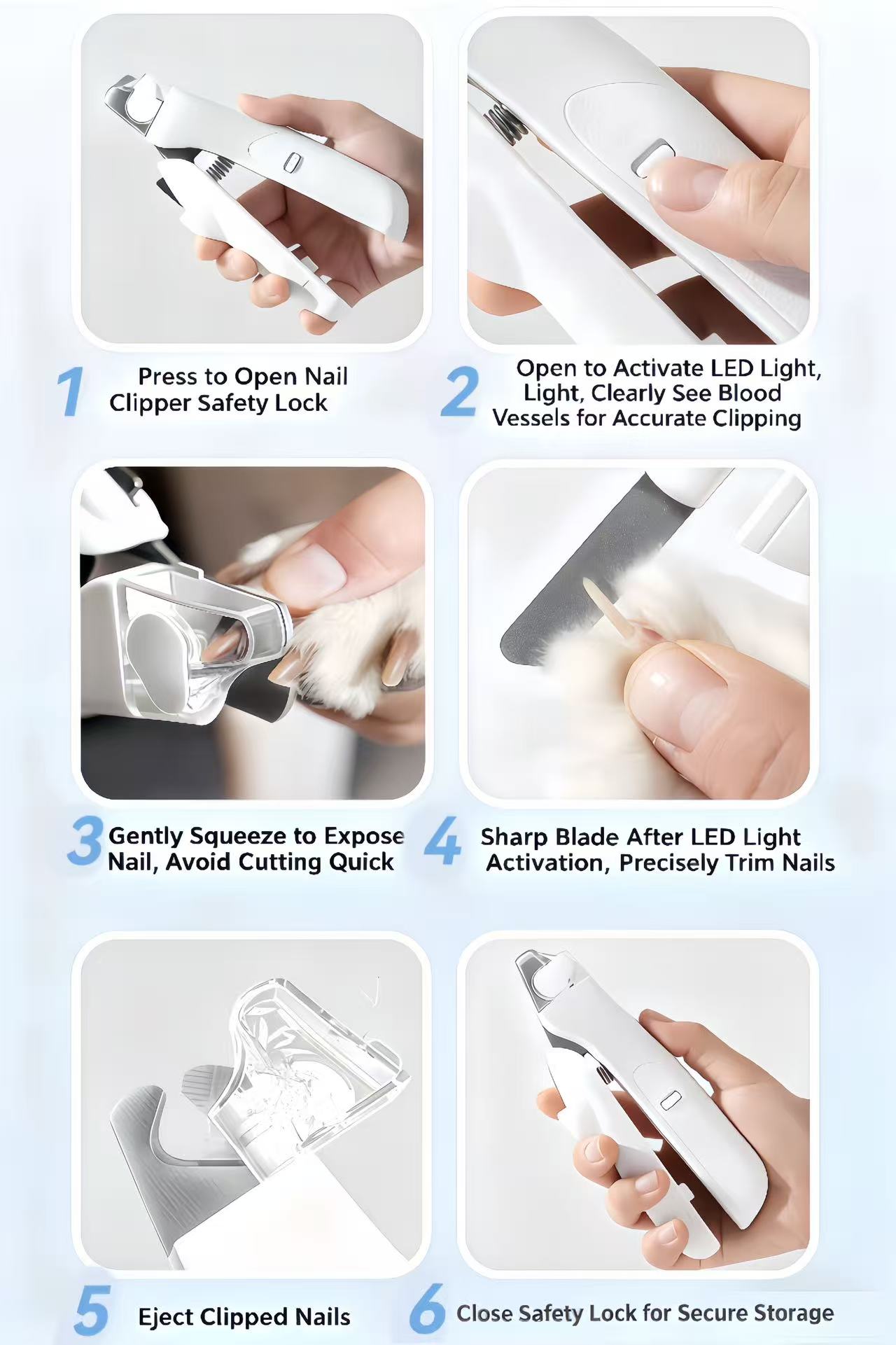 1 Press to Open Nail Clipper Safety Lock

2 Open to Activate LED Light, Light, Clearly See Blood Vessels for Accurate Clipping

3 Gently Squeeze to Expose Nail, Avoid Cutting Quick

4 Sharp Blade After LED Light Activation, Precisely Trim Nails

5 Eject Clipped Nails

6 Close Safety Lock for Secure Storage