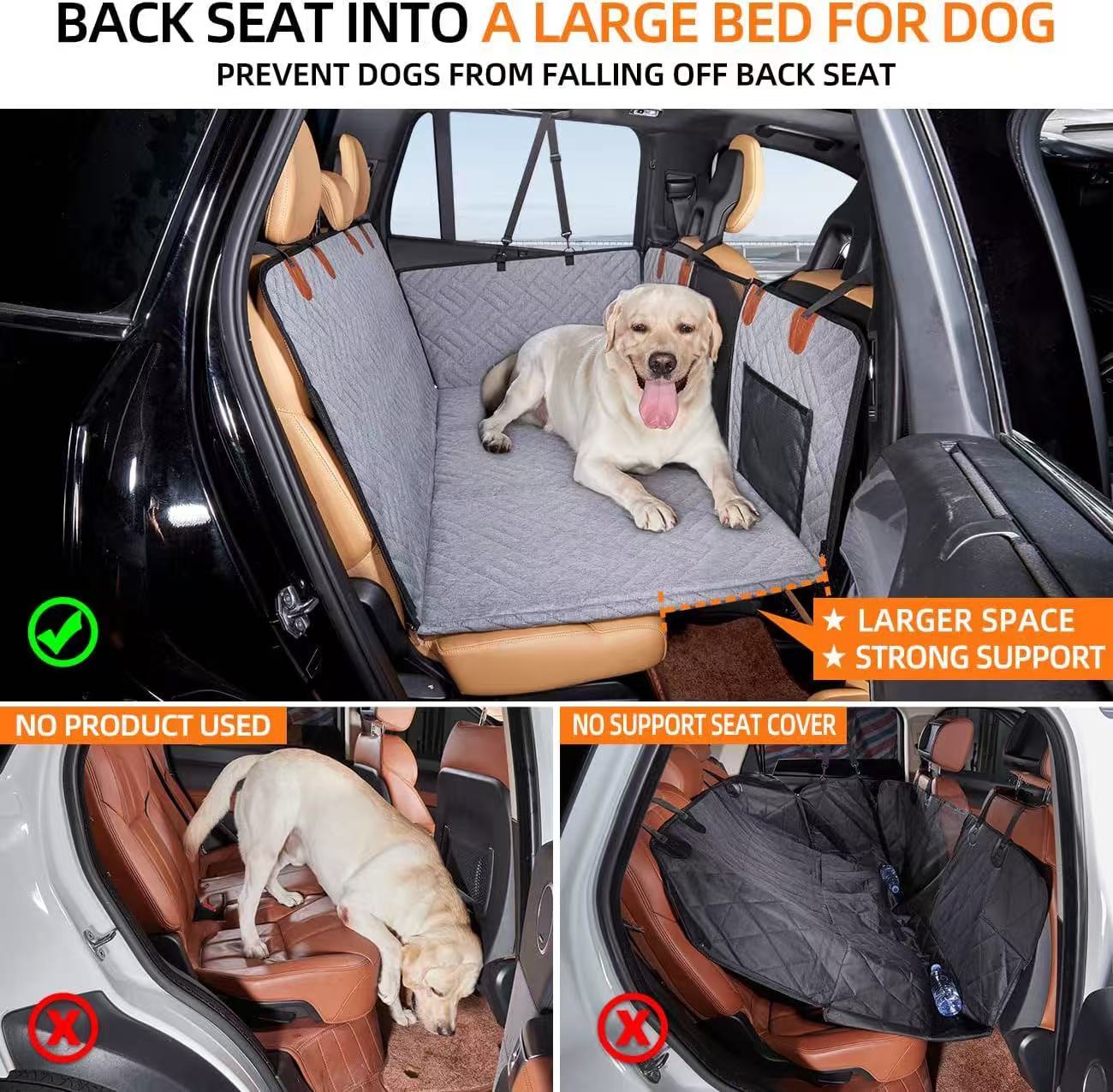 BACK SEAT INTO A LARGE BED FOR DOG

PREVENT DOGS FROM FALLING OFF BACK SEAT

★ LARGER SPACE
★ STRONG SUPPORT

NO PRODUCT USED

NO SUPPORT SEAT COVER