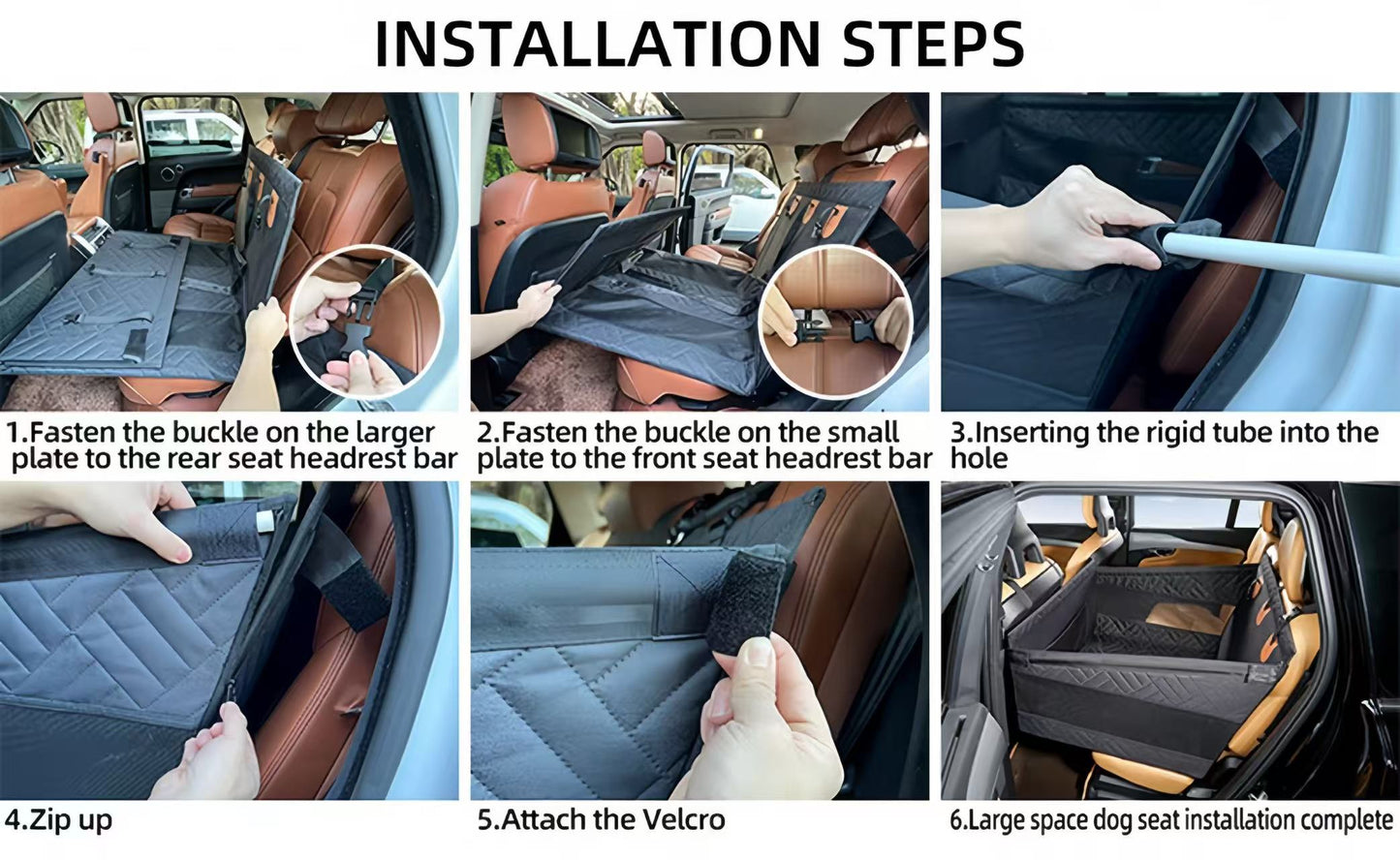 INSTALLATION STEPS

1.Fasten the buckle on the larger plate to the rear seat headrest bar

2.Fasten the buckle on the small plate to the front seat headrest bar

3.Inserting the rigid tube into the hole

4.Zip up

5.Attach the Velcro

6.Large space dog seat installation complete